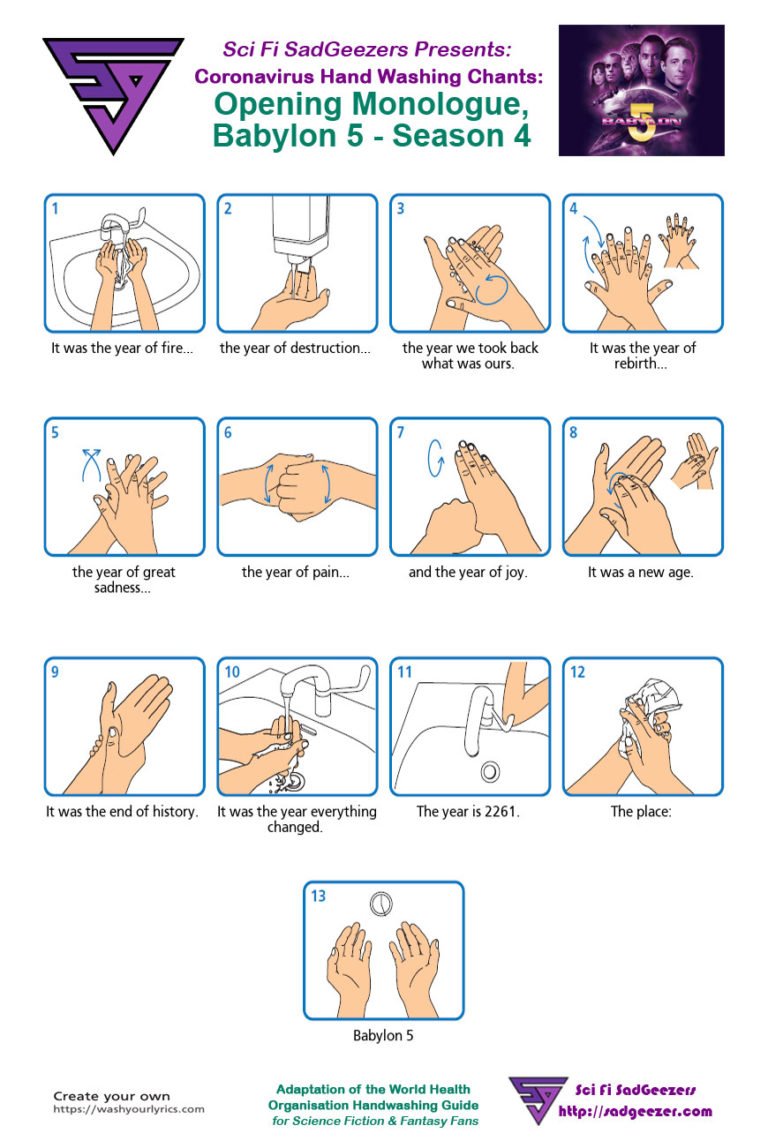 Sci Fi SadGeezers Presents:
Coronavirus Hand Washing Chants:
Opening Monologue, Babylon 5 - Season 4

BABYLON 5

1
It was the year of fire...

2
the year of destruction...

3
the year we took back what was ours.

4
It was the year of rebirth...

5
the year of great sadness...

6
the year of pain...

7
and the year of joy.

8
It was a new age.

9
It was the end of history.

10
It was the year everything changed.

11
The year is 2261.

12
The place:

13
Babylon 5

Create your own
https://washyourlyrics.com

Adaptation of the World Health Organisation Handwashing Guide for Science Fiction & Fantasy Fans

Sci Fi SadGeezers
http://sadgeezer.com