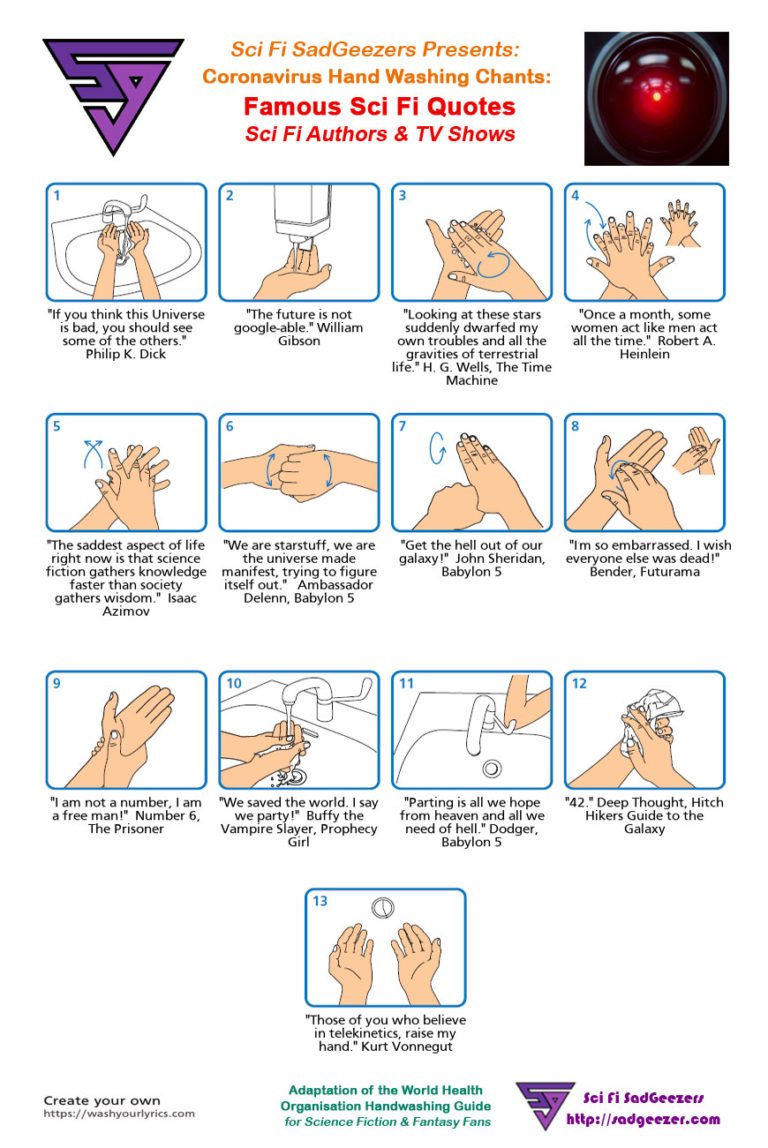 Sci Fi SadGeezers Presents:
Coronavirus Hand Washing Chants:
Famous Sci Fi Quotes
Sci Fi Authors & TV Shows

1
"If you think this Universe is bad, you should see some of the others." Philip K. Dick

2
"The future is not google-able." William Gibson

3
"Looking at these stars suddenly dwarfed my own troubles and all the gravities of terrestrial life." H. G. Wells, The Time Machine

4
"Once a month, some women act like men act all the time." Robert A. Heinlein

5
"The saddest aspect of life right now is that science fiction gathers knowledge faster than society gathers wisdom." Isaac Azimov

6
"We are starstuff, we are the universe made manifest, trying to figure itself out." Ambassador Delenn, Babylon 5

7
"Get the hell out of our galaxy!" John Sheridan, Babylon 5

8
"I'm so embarrassed. I wish everyone else was dead!" Bender, Futurama

9
"I am not a number, I am a free man!" Number 6, The Prisoner

10
"We saved the world. I say we party!" Buffy the Vampire Slayer, Prophecy Girl

11
"Parting is all we hope from heaven and all we need of hell." Dodger, Babylon 5

12
"42." Deep Thought, Hitch Hikers Guide to the Galaxy

13
"Those of you who believe in telekinetics, raise my hand." Kurt Vonnegut

Create your own
https://washyourlyrics.com

Adaptation of the World Health Organisation Handwashing Guide for Science Fiction & Fantasy Fans

Sci Fi SadGeezers
http://sadgeezer.com