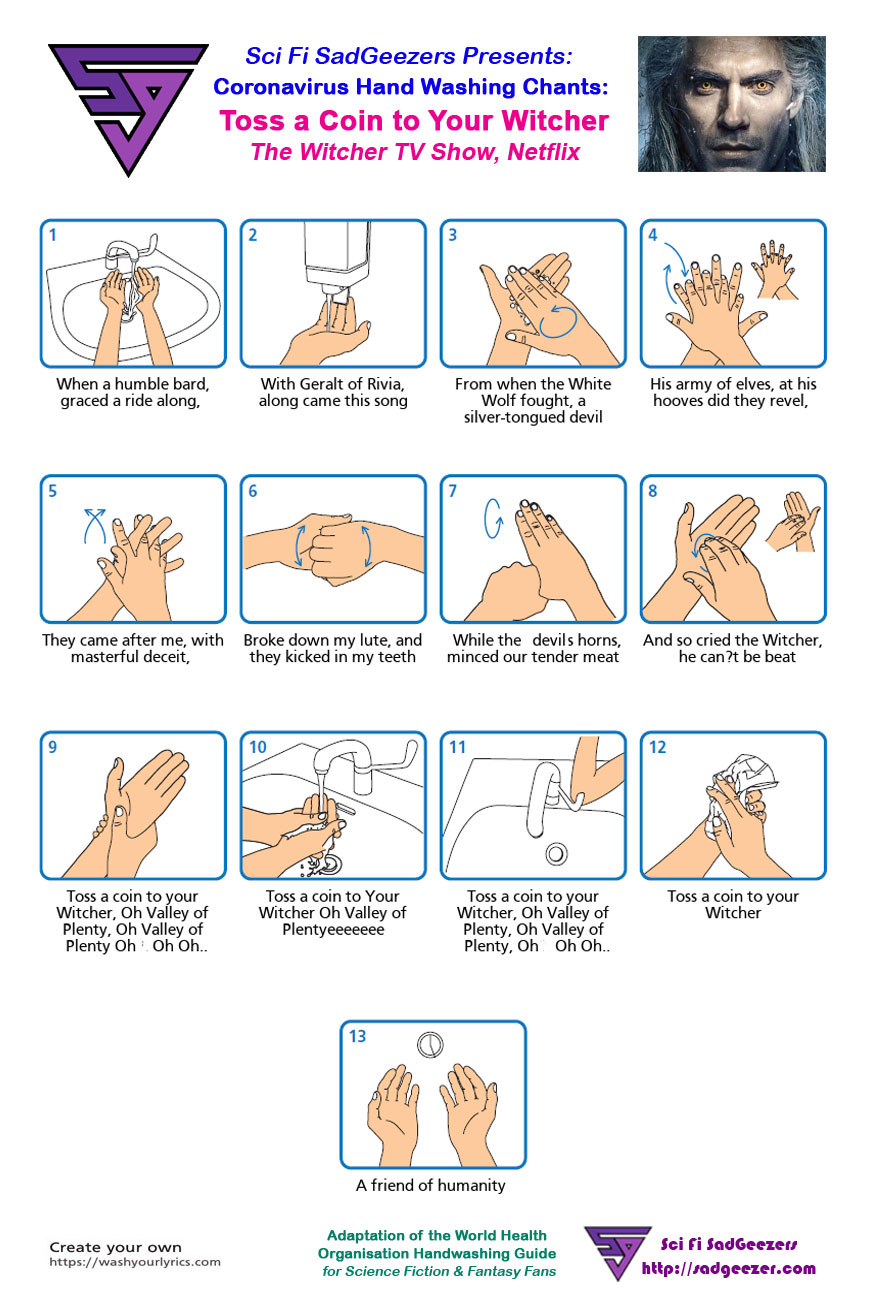 Sci Fi SadGeezers Presents:
Coronavirus Hand Washing Chants:
Toss a Coin to Your Witcher
The Witcher TV Show, Netflix

1
When a humble bard, graced a ride along,

2
With Geralt of Rivia, along came this song

3
From when the White Wolf fought, a silver-tongued devil

4
His army of elves, at his hooves did they revel,

5
They came after me, with masterful deceit,

6
Broke down my lute, and they kicked in my teeth

7
While the devils horns, minced our tender meat

8
And so cried the Witcher, he can?t be beat

9
Toss a coin to your Witcher, Oh Valley of Plenty, Oh Valley of Plenty Oh Oh Oh..

10
Toss a coin to Your Witcher Oh Valley of Plentyeeeeeee

11
Toss a coin to your Witcher, Oh Valley of Plenty, Oh Valley of Plenty, Oh Oh Oh..

12
Toss a coin to your Witcher

13
A friend of humanity

Create your own
https://washyourlyrics.com

Adaptation of the World Health Organisation Handwashing Guide
for Science Fiction & Fantasy Fans

Sci Fi SadGeezers
http://sadgeezer.com